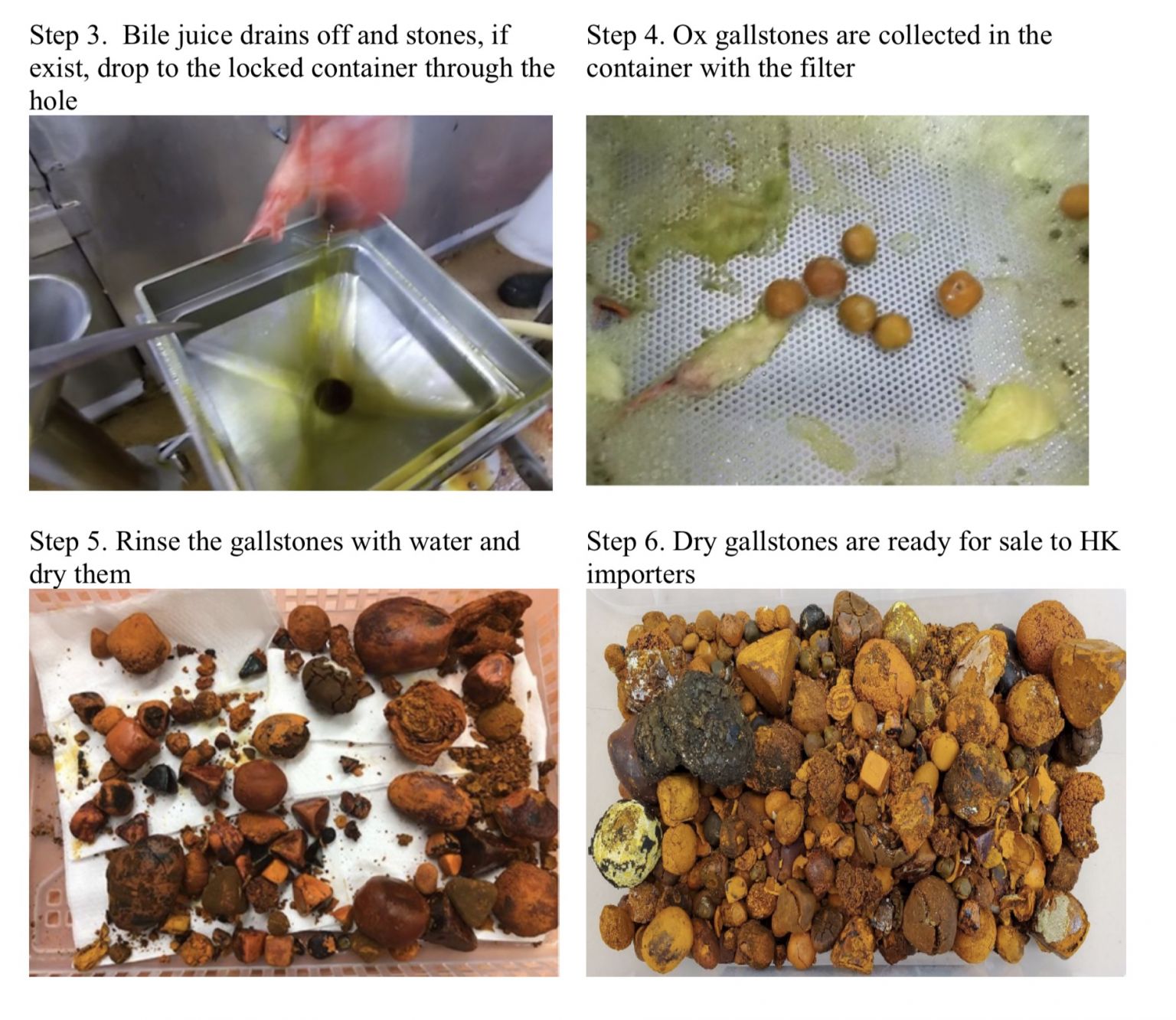 Step 3. Bile juice drains off and stones, if exist, drop to the locked container through the hole

Step 4. Ox gallstones are collected in the container with the filter

Step 5. Rinse the gallstones with water and dry them

Step 6. Dry gallstones are ready for sale to HK importers